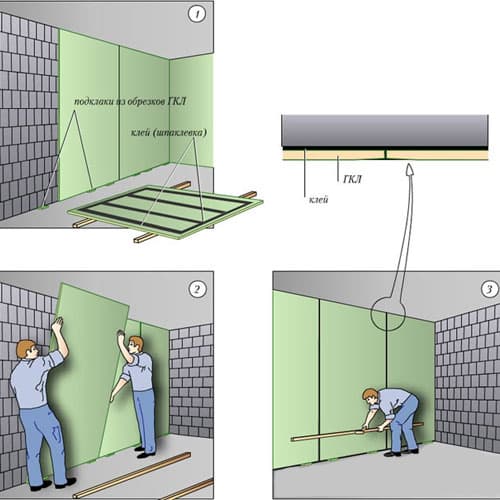 1

подклаки из обрезков ГКЛ

клей (шпаклевка)

ГКЛ

клей

2

3