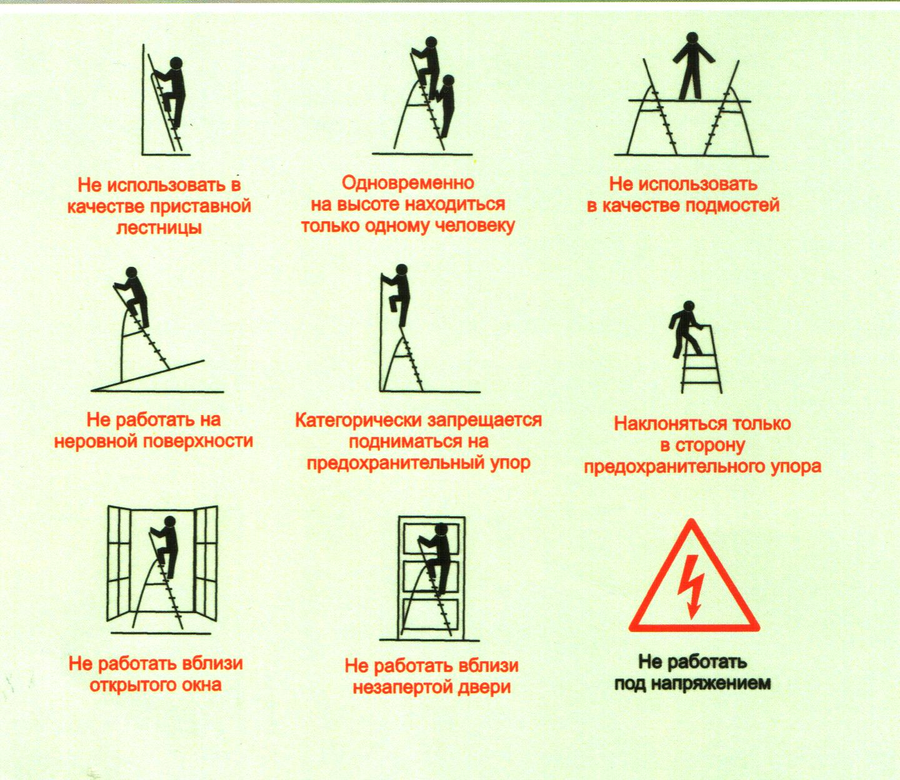 Не использовать в качестве приставной лестницы

Одновременно на высоте находиться только одному человеку

Не использовать в качестве подмостей

Не работать на неровной поверхности

Категорически запрещается подниматься на предохранительный упор

Наклоняться только в сторону предохранительного упора

Не работать вблизи открытого окна

Не работать вблизи незапертой двери

Не работать под напряжением