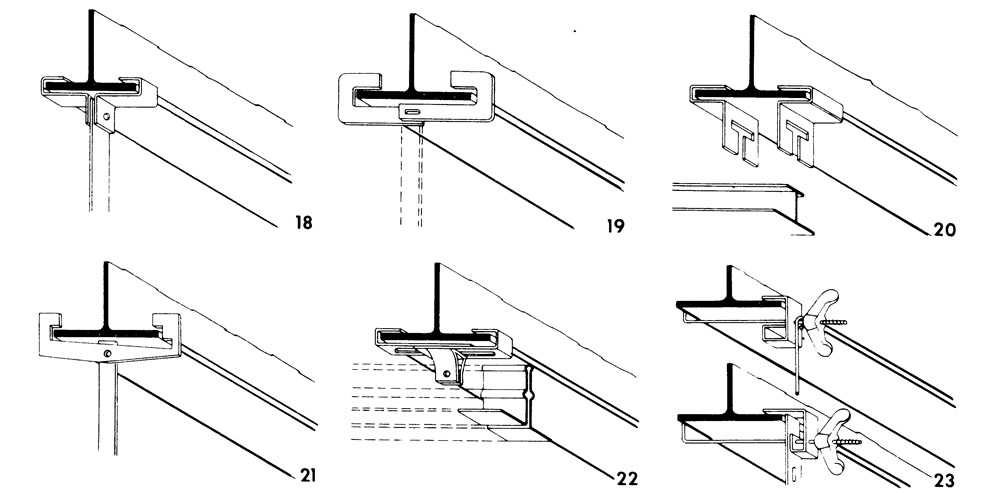 18

19

20

21

22

23