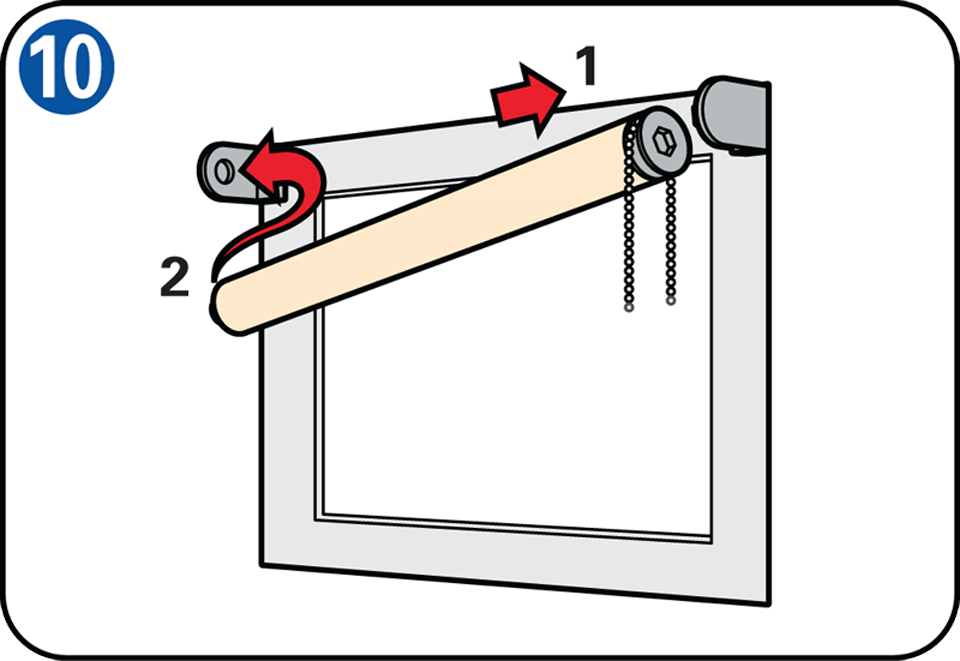 10

1

2