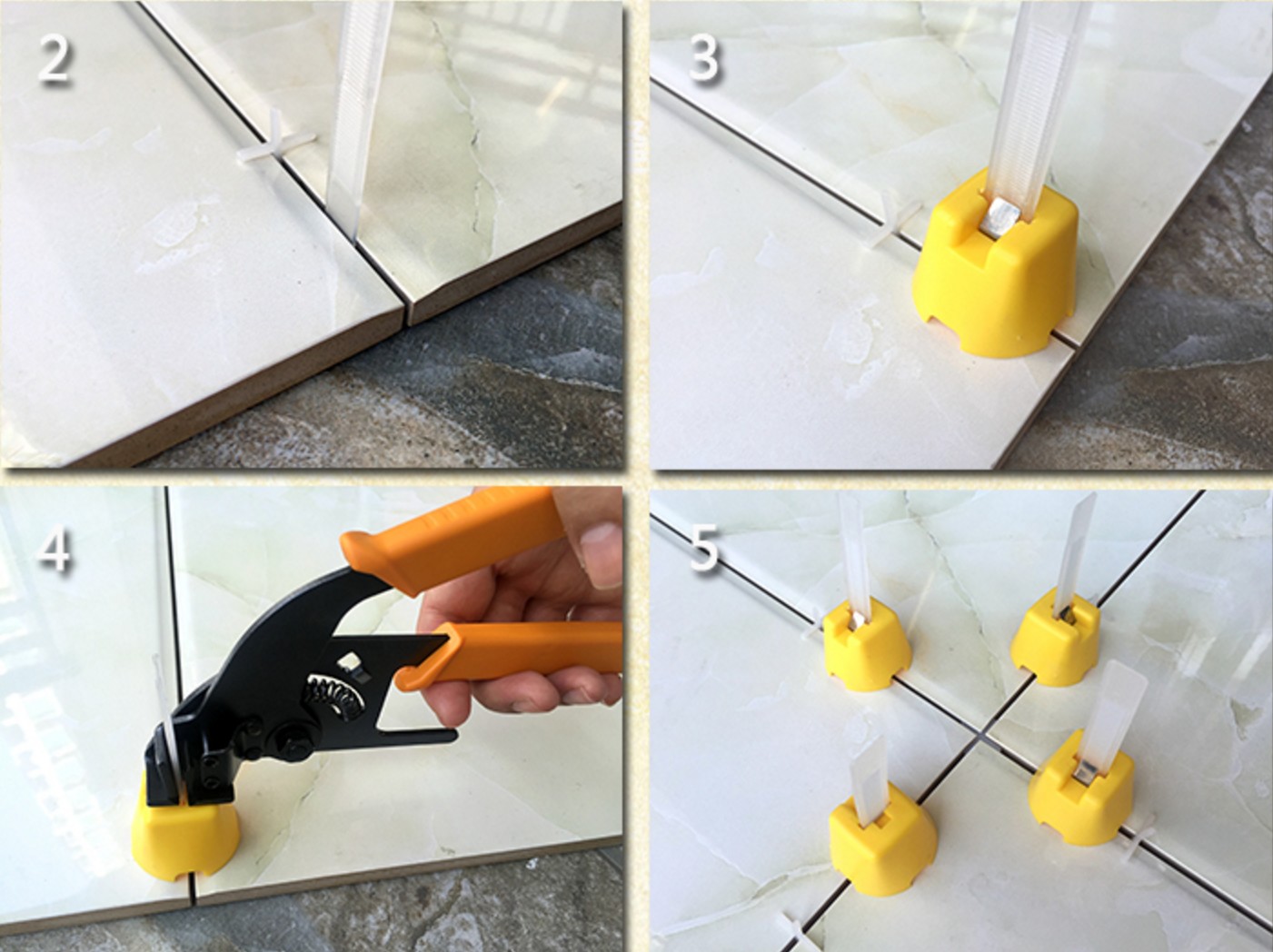 2

3

4

5