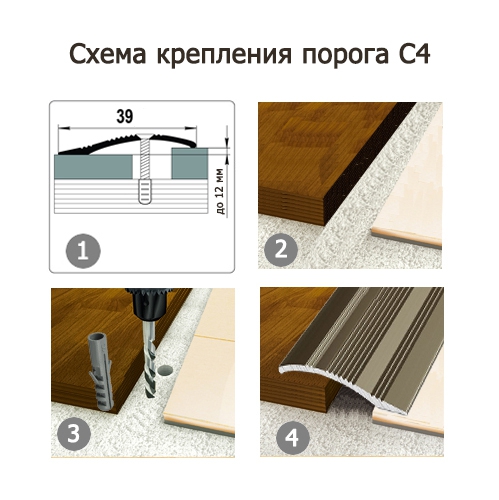 Схема крепления порога С4

39

до 12 мм

1

2

3

4